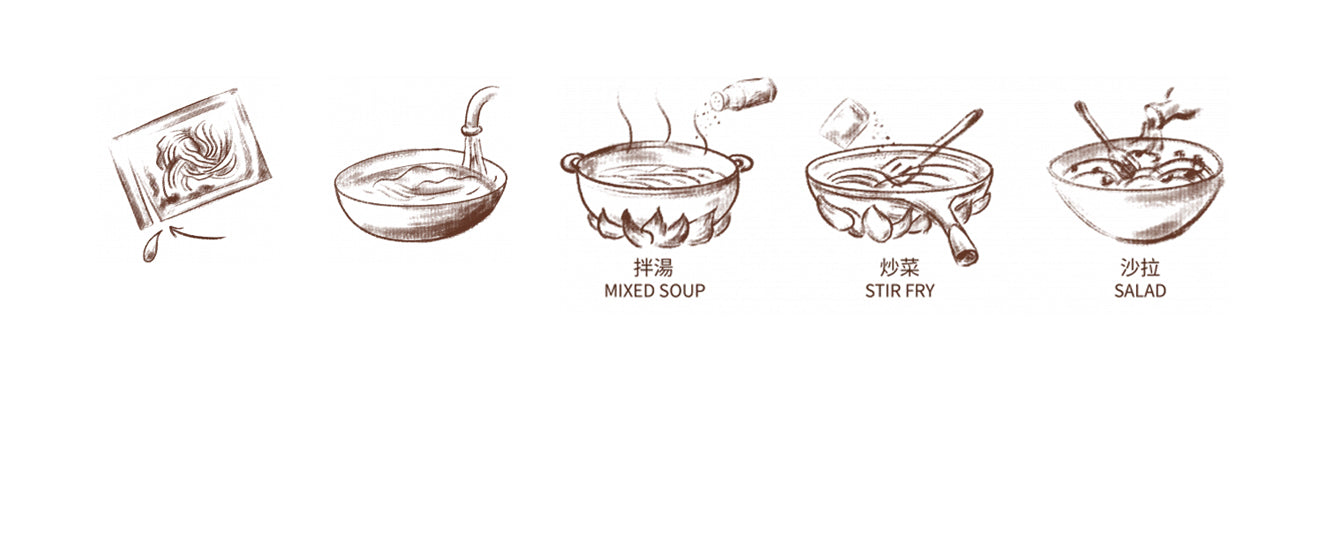 拌湯
MIXED SOUP

炒菜
STIR FRY

沙拉
SALAD